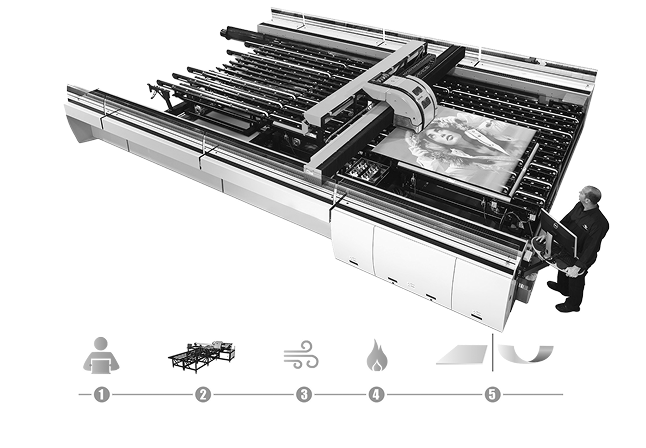 1 2 3 4 5